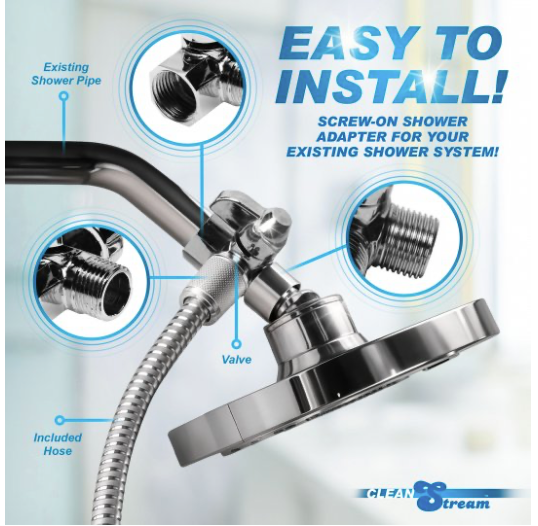 EASY TO INSTALL!

SCREW-ON SHOWER ADAPTER FOR YOUR EXISTING SHOWER SYSTEM!

Existing Shower Pipe

Valve

Included Hose

CLEAN Stream