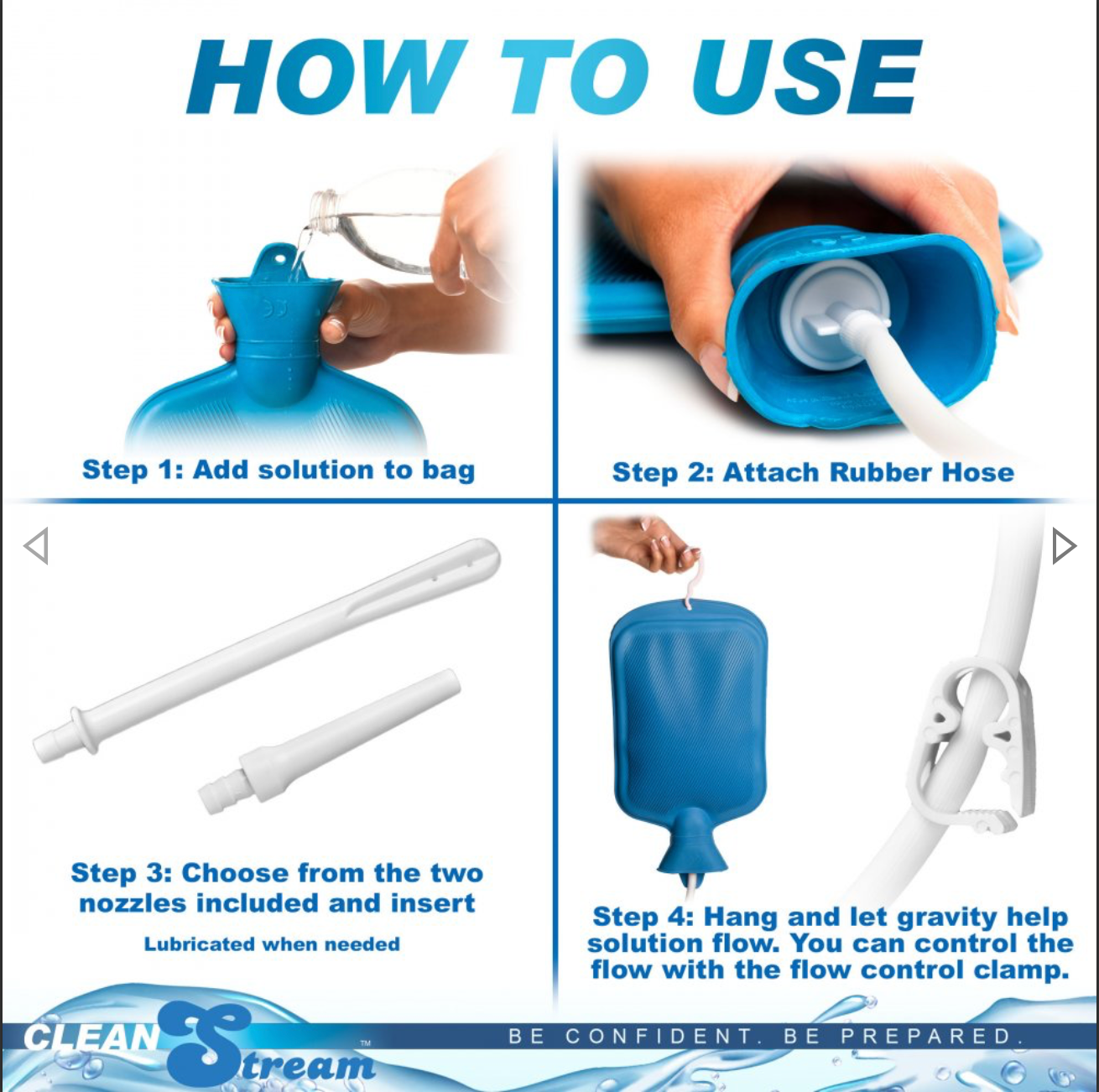 HOW TO USE

Step 1: Add solution to bag

Step 2: Attach Rubber Hose

Step 3: Choose from the two nozzles included and insert

Lubricated when needed

Step 4: Hang and let gravity help solution flow. You can control the flow with the flow control clamp.

CLEAN Stream™

BE CONFIDENT. BE PREPARED.